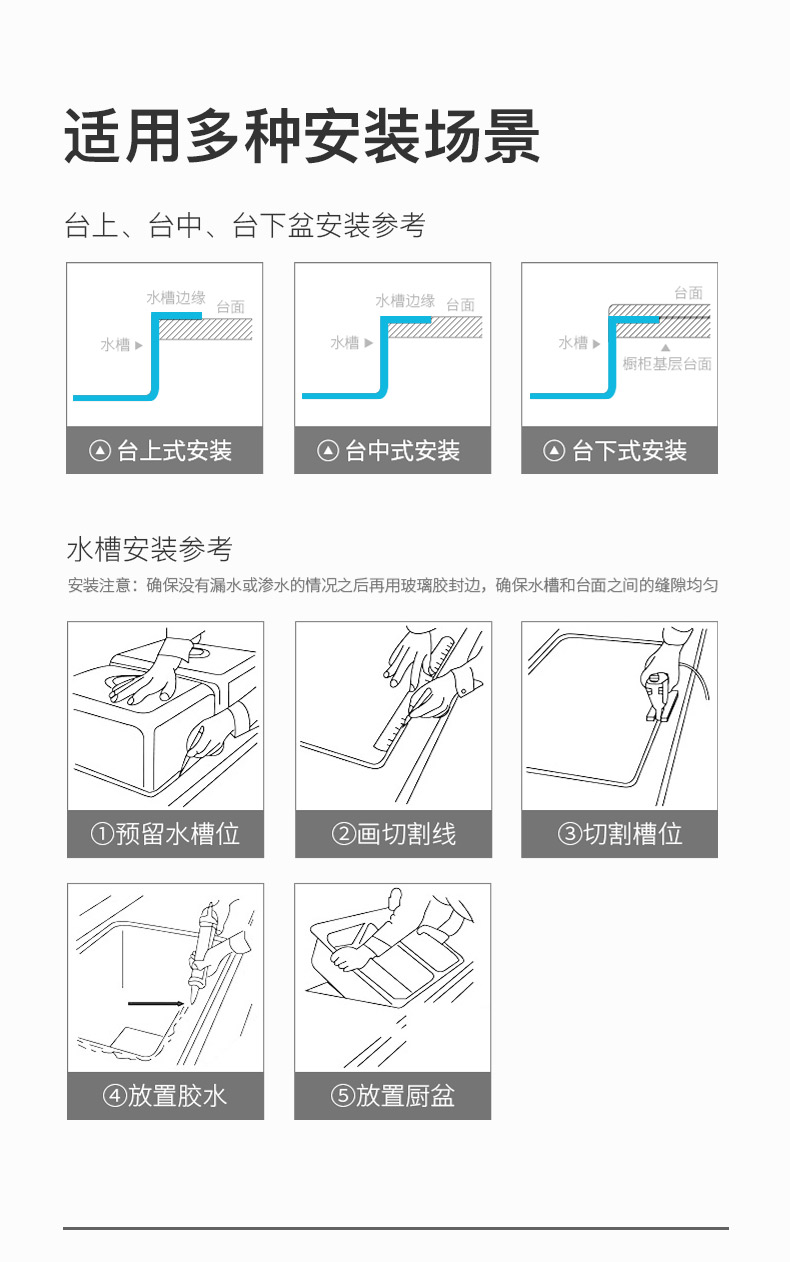 适用多种安装场景

台上、台中、台下盆安装参考

水槽边缘
台面
水槽
台上式安装

水槽边缘
台面
水槽
台中式安装

台面
水槽
橱柜基层台面
台下式安装

水槽安装参考

安装注意：确保没有漏水或渗水的情况之后再用玻璃胶封边，确保水槽和台面之间的缝隙均匀

①预留水槽位

②画切割线

③切割槽位

④放置胶水

⑤放置厨盆